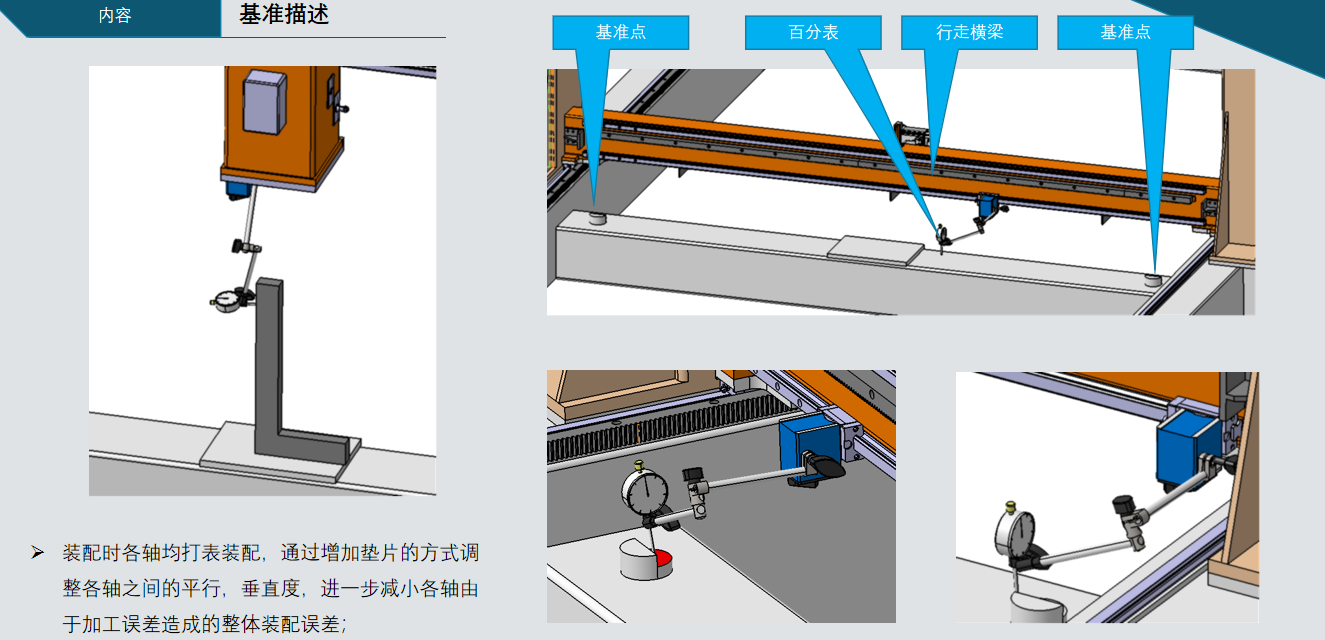 内容

基准描述

基准点

百分表

行走横梁

基准点

➢ 装配时各轴均打表装配，通过增加垫片的方式调整各轴之间的平行，垂直度，进一步减小各轴由于加工误差造成的整体装配误差；