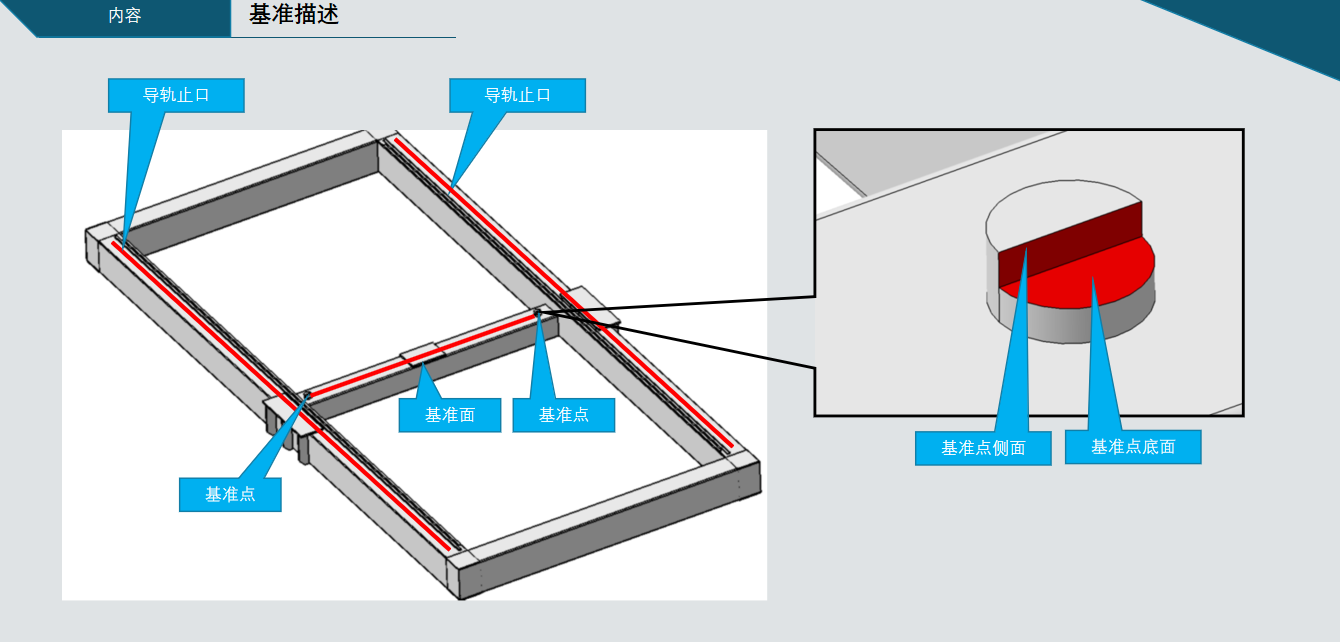 内容

基准描述

导轨止口

导轨止口

基准面

基准点

基准点

基准点侧面

基准点底面